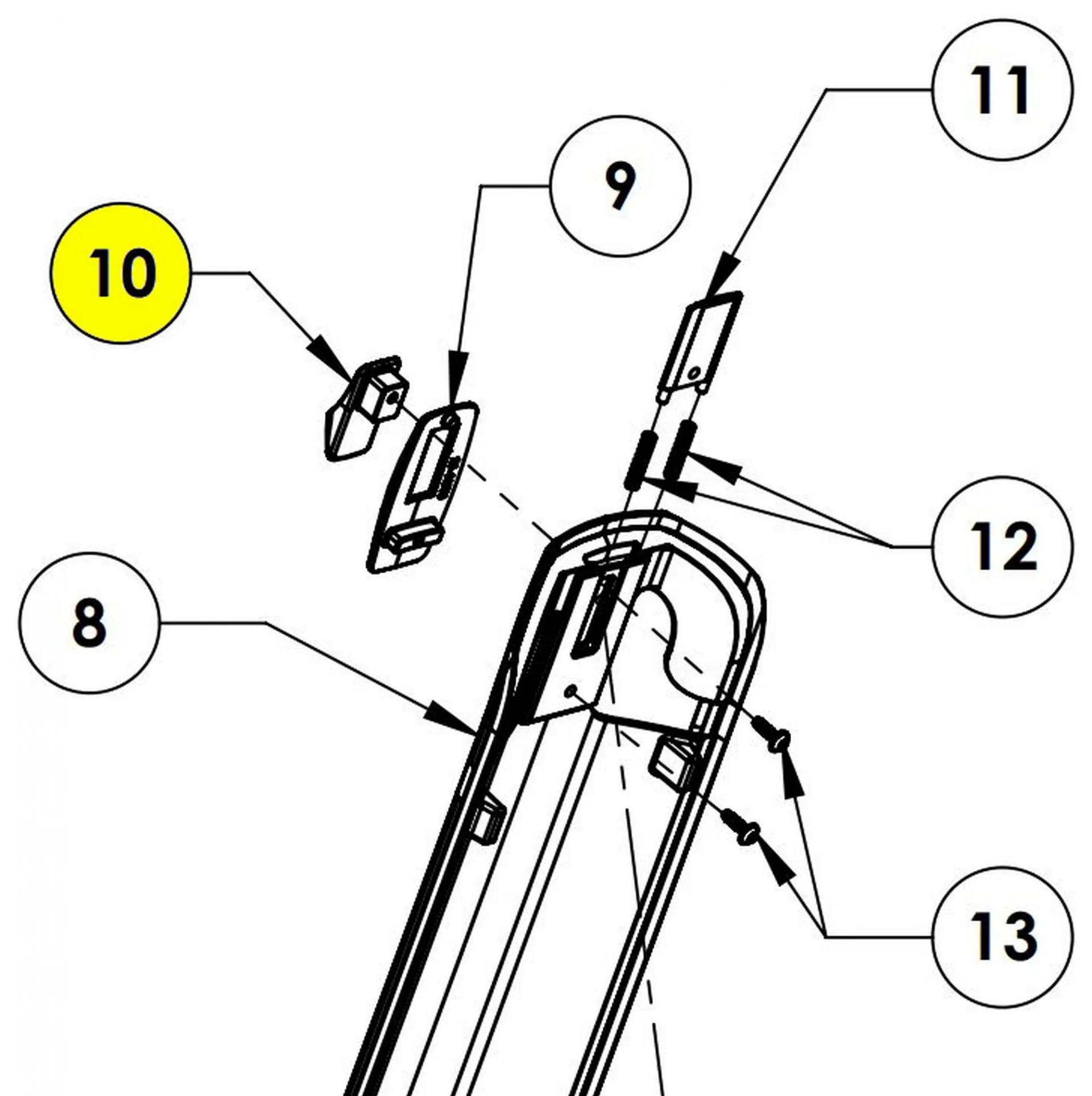 11

9

10

12

8

13